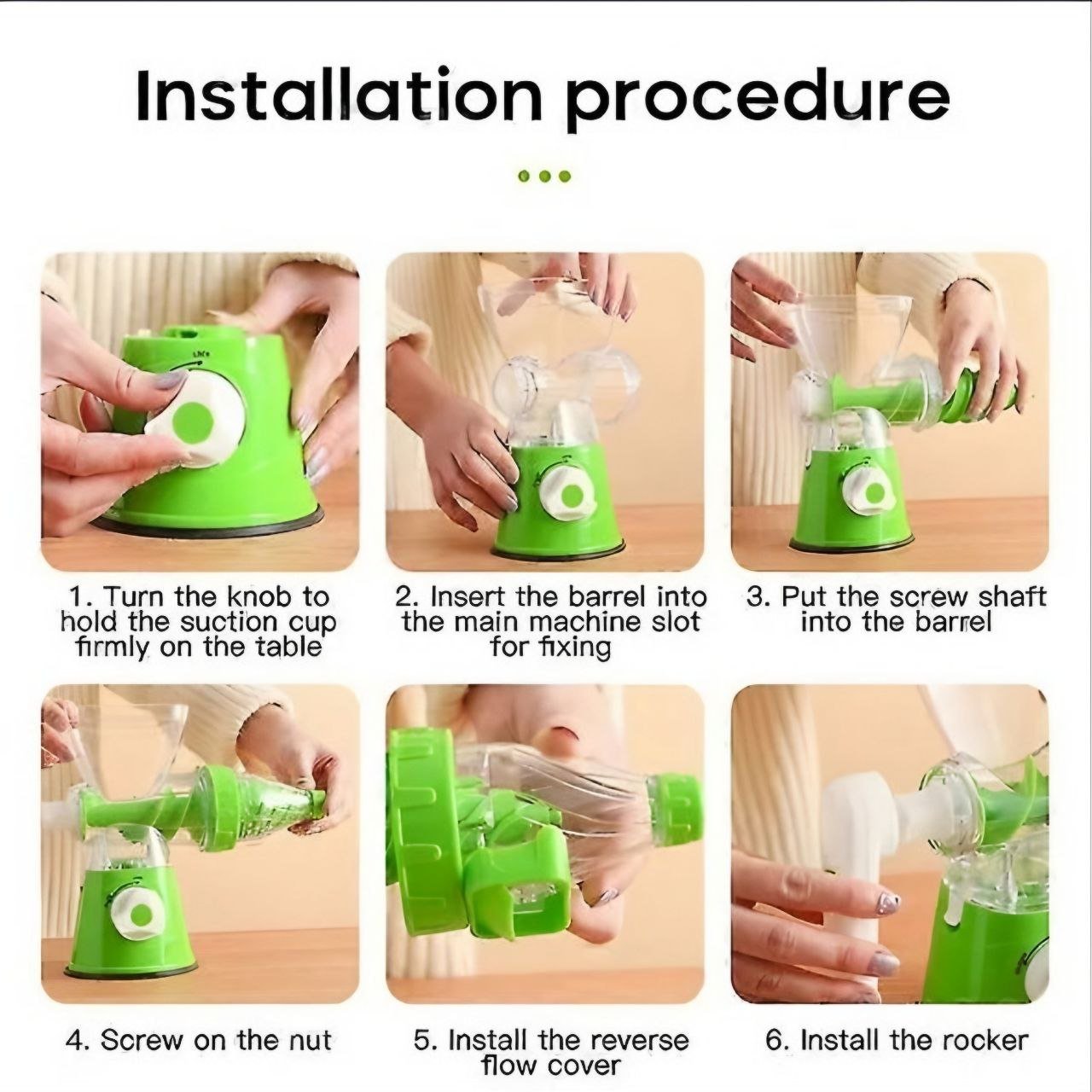 Installation procedure

1. Turn the knob to hold the suction cup firmly on the table

2. Insert the barrel into the main machine slot for fixing

3. Put the screw shaft into the barrel

4. Screw on the nut

5. Install the reverse flow cover

6. Install the rocker